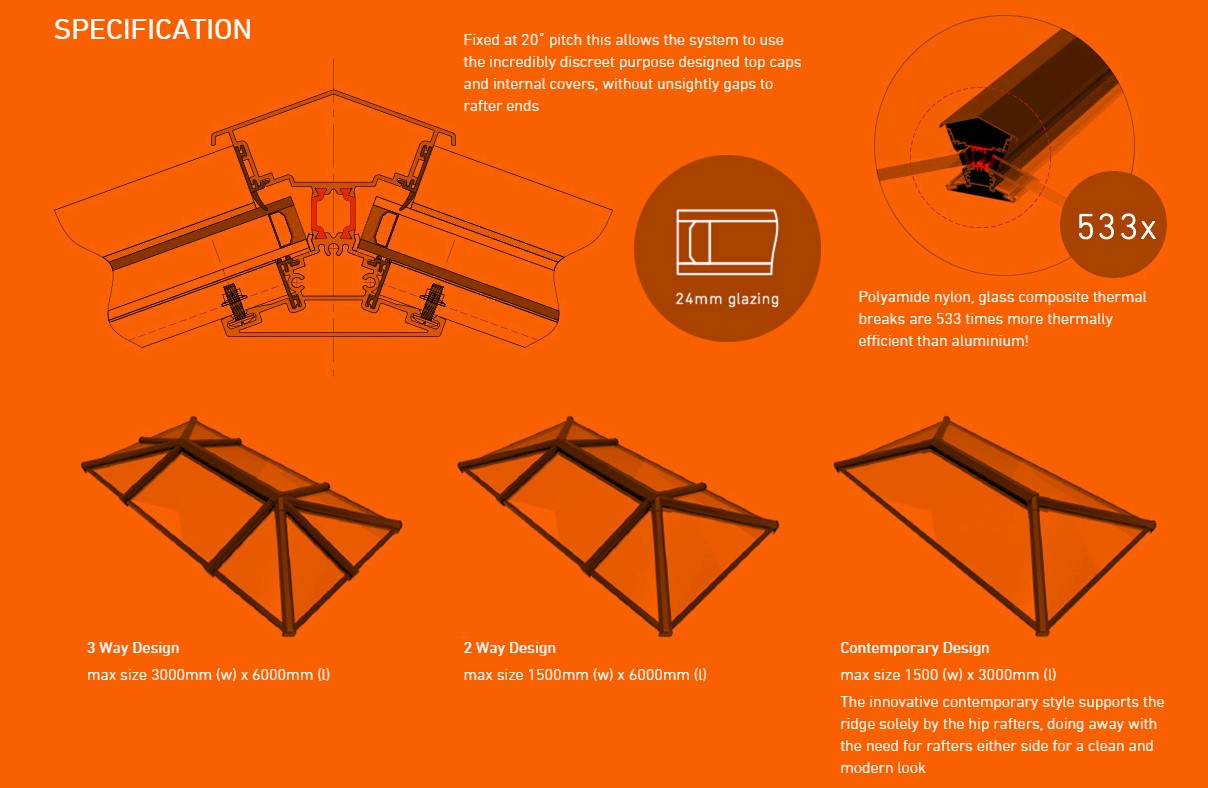 SPECIFICATION

Fixed at 20° pitch this allows the system to use the incredibly discreet purpose designed top caps and internal covers, without unsightly gaps to rafter ends

24mm glazing

533x

Polyamide nylon, glass composite thermal breaks are 533 times more thermally efficient than aluminium!

3 Way Design
max size 3000mm (w) x 6000mm (l)

2 Way Design
max size 1500mm (w) x 6000mm (l)

Contemporary Design
max size 1500 (w) x 3000mm (l)
The innovative contemporary style supports the ridge solely by the hip rafters, doing away with the need for rafters either side for a clean and modern look